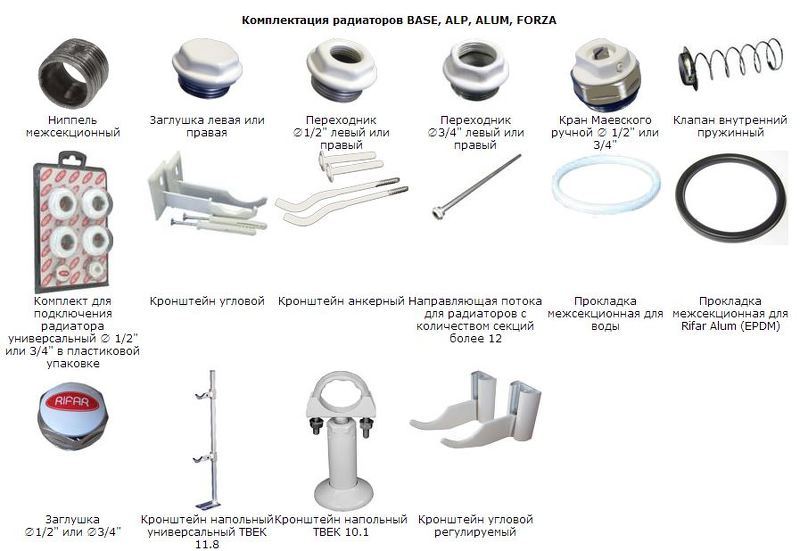 Комплектация радиаторов BASE, ALP, ALUM, FORZA

Ниппель межсекционный

Заглушка левая или правая

Переходник ∅1/2" левый или правый

Переходник ∅3/4" левый или правый

Кран Маевского ручной ∅ 1/2" или 3/4"

Клапан внутренний пружинный

Комплект для подключения радиатора универсальный ∅ 1/2" или 3/4" в пластиковой упаковке

Кронштейн угловой

Кронштейн анкерный

Направляющая потока для радиаторов с количеством секций более 12

Прокладка межсекционная для воды

Прокладка межсекционная для Rifar Alum (EPDM)

RIFAR

Заглушка ∅1/2" или ∅3/4"

Кронштейн напольный универсальный ТВЕК 11.8

Кронштейн напольный ТВЕК 10.1

Кронштейн угловой регулируемый